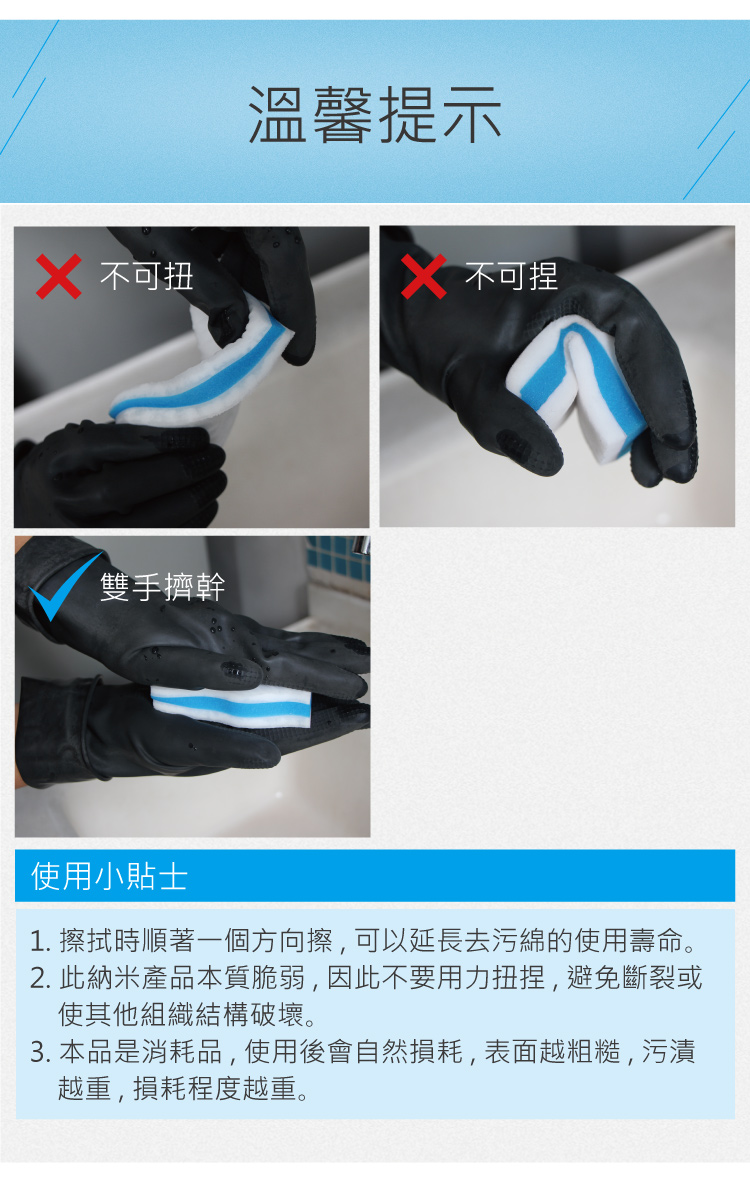 溫馨提示

不可扭

不可捏

雙手擠幹

使用小貼士

1. 擦拭時順著一個方向擦，可以延長去污綿的使用壽命。
2. 此納米產品本質脆弱，因此不要用力扭捏，避免斷裂或使其他組織結構破壞。
3. 本品是消耗品，使用後會自然損耗，表面越粗糙，污漬越重，損耗程度越重。